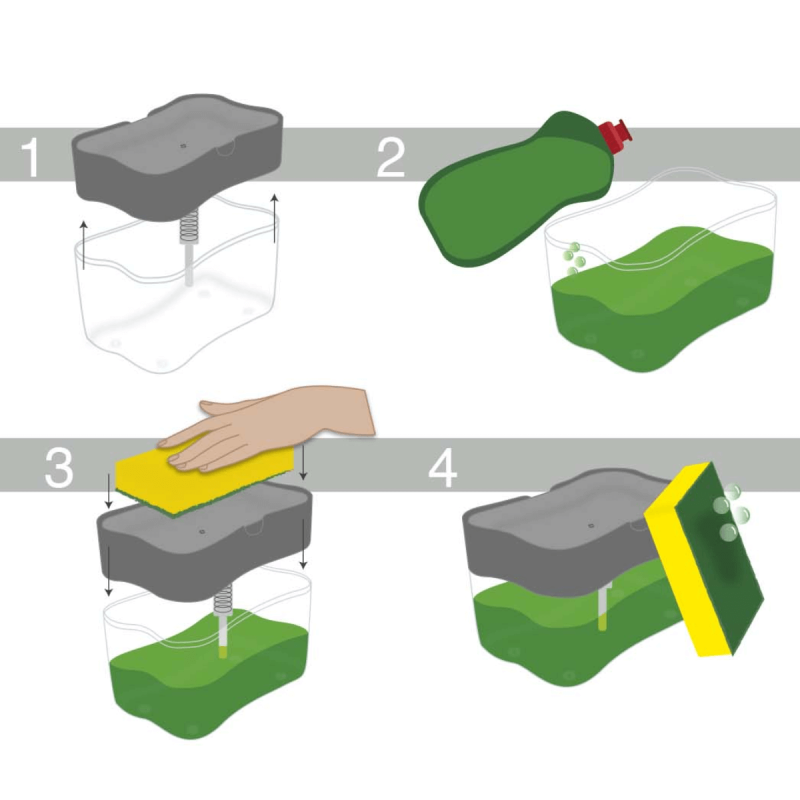 1
2
3
4